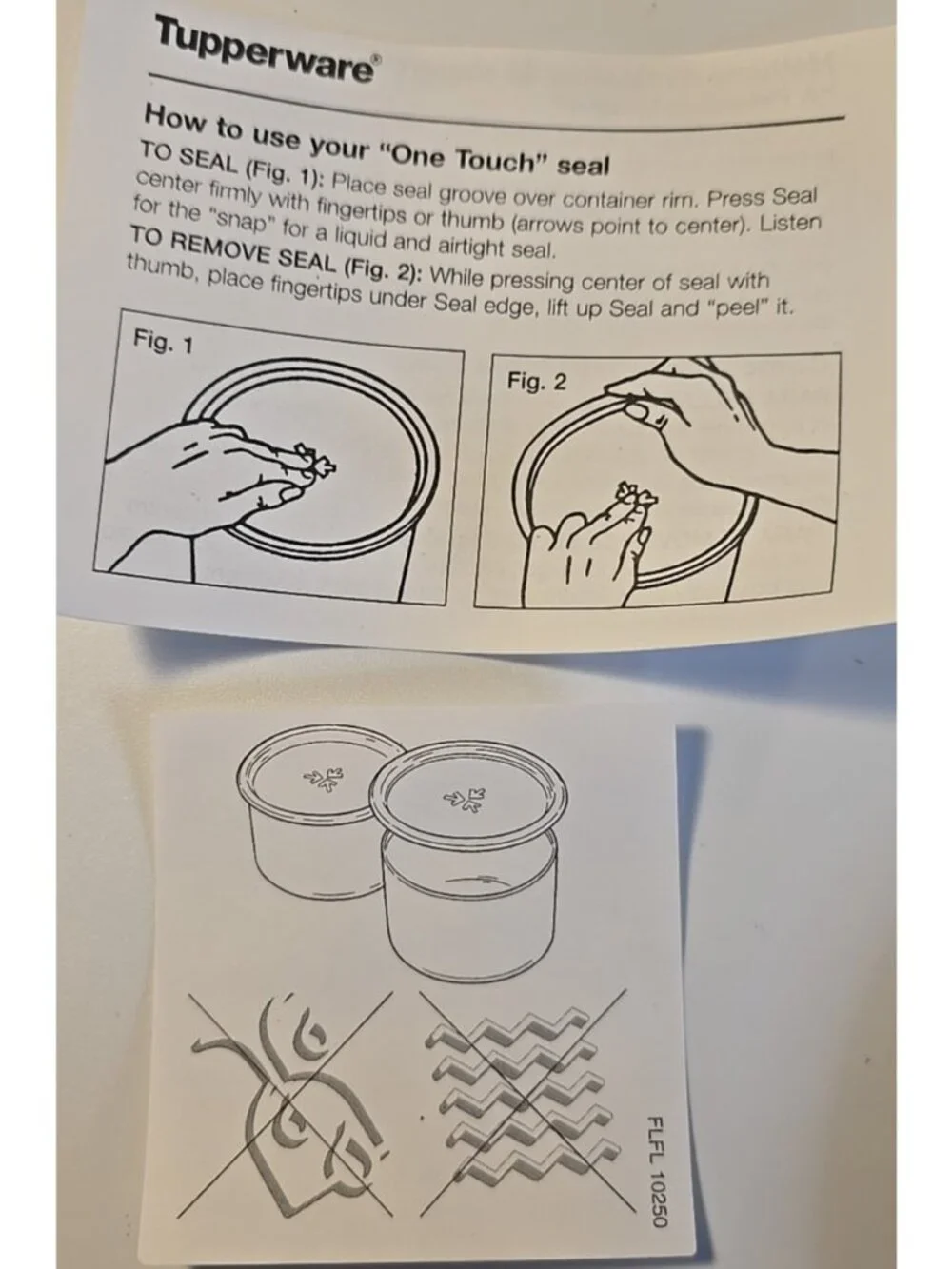 Tupperware®

How to use your "One Touch" seal

TO SEAL (Fig. 1): Place seal groove over container rim. Press Seal center firmly with fingertips or thumb (arrows point to center). Listen for the "snap" for a liquid and airtight seal.

TO REMOVE SEAL (Fig. 2): While pressing center of seal with thumb, place fingertips under Seal edge, lift up Seal and "peel" it.

Fig. 1

Fig. 2

FLFL 10250